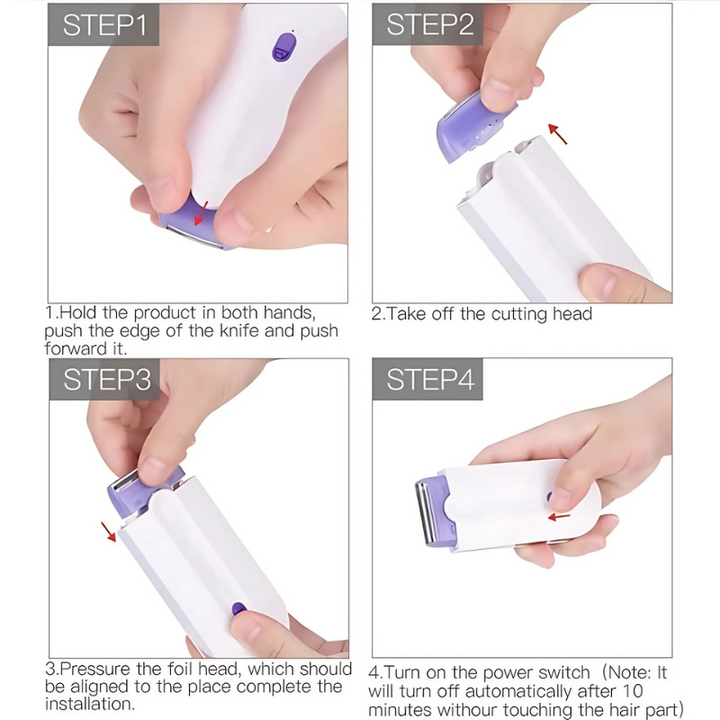 STEP1

1.Hold the product in both hands, push the edge of the knife and push forward it.

STEP2

2.Take off the cutting head

STEP3

3.Pressure the foil head, which should be aligned to the place complete the installation.

STEP4

4.Turn on the power switch (Note: It will turn off automatically after 10 minutes withour touching the hair part)