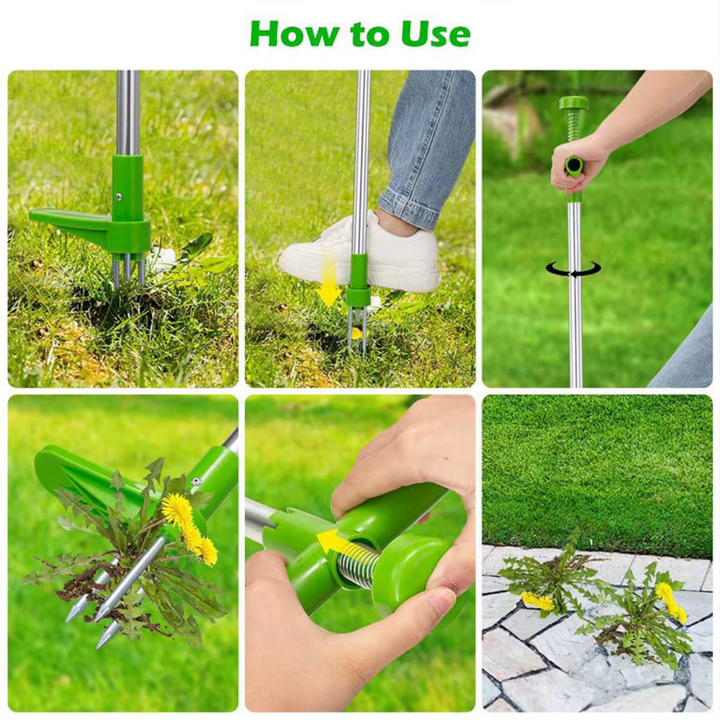 How to Use